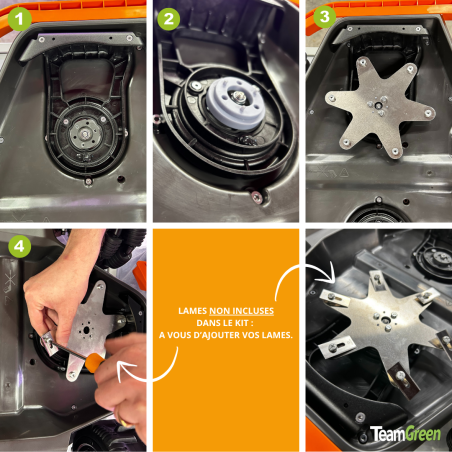 1

2

3

4

LAMES NON INCLUSES DANS LE KIT : A VOUS D'AJOUTER VOS LAMES.

TeamGreen